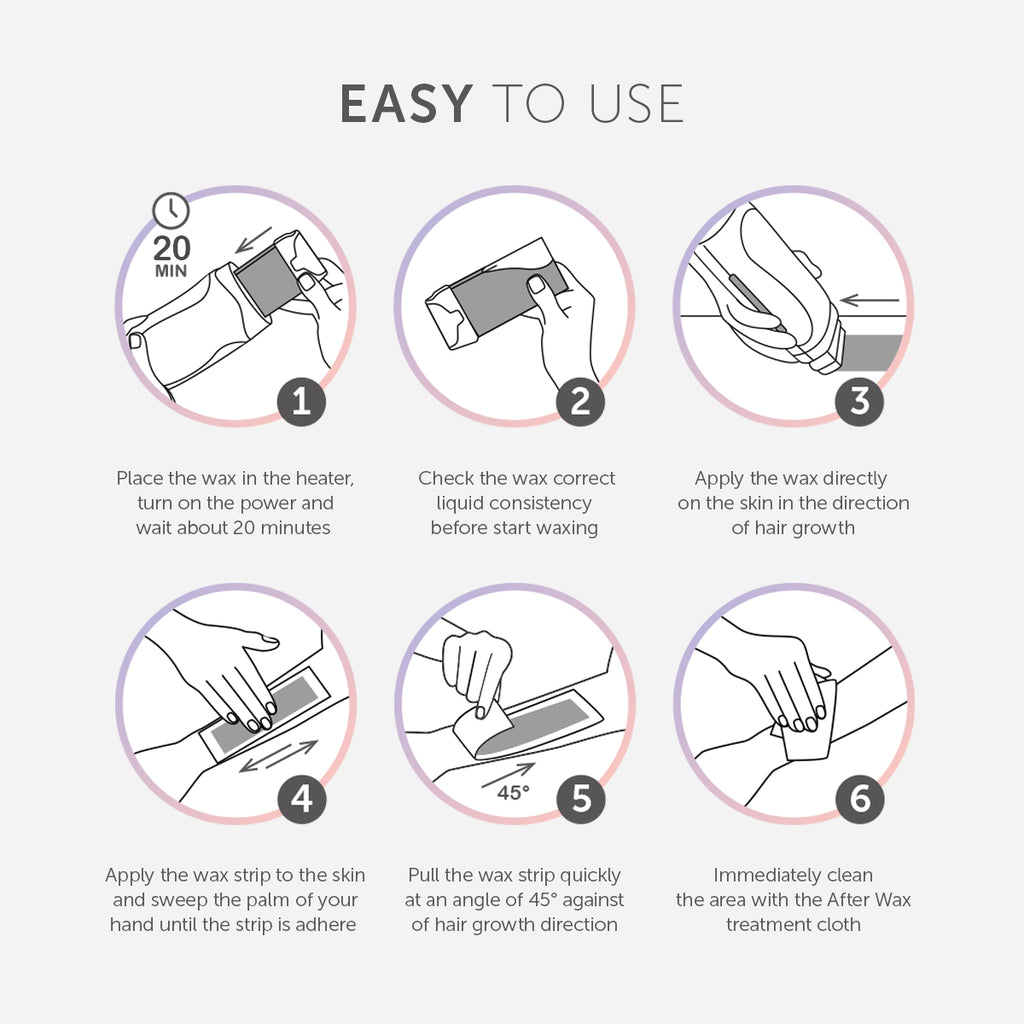 EASY TO USE

20 MIN

1

Place the wax in the heater, turn on the power and wait about 20 minutes

2

Check the wax correct liquid consistency before start waxing

3

Apply the wax directly on the skin in the direction of hair growth

4

Apply the wax strip to the skin and sweep the palm of your hand until the strip is adhere

45°

5

Pull the wax strip quickly at an angle of 45° against of hair growth direction

6

Immediately clean the area with the After Wax treatment cloth