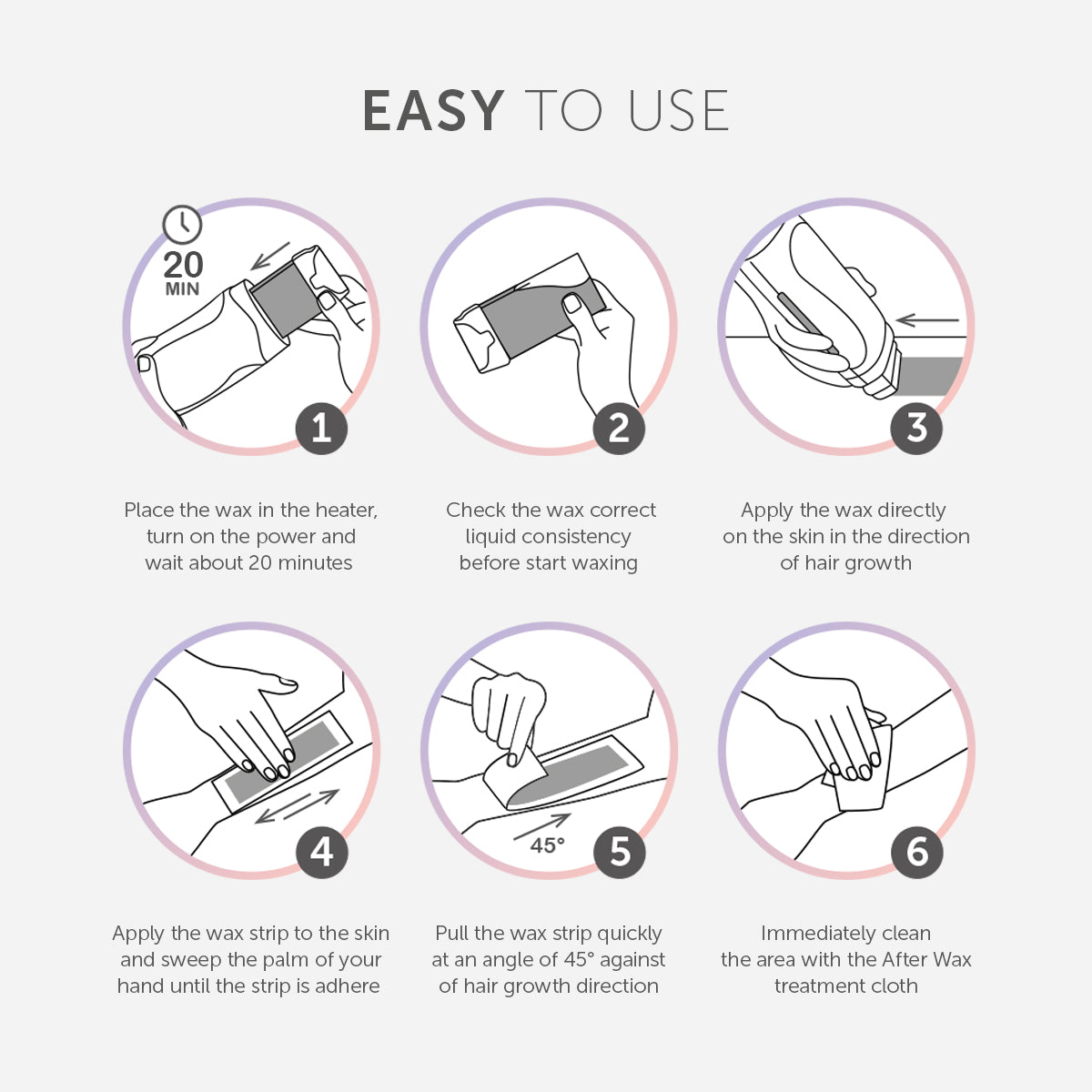 EASY TO USE

20 MIN

1

Place the wax in the heater, turn on the power and wait about 20 minutes

2

Check the wax correct liquid consistency before start waxing

3

Apply the wax directly on the skin in the direction of hair growth

4

Apply the wax strip to the skin and sweep the palm of your hand until the strip is adhere

45°

5

Pull the wax strip quickly at an angle of 45° against of hair growth direction

6

Immediately clean the area with the After Wax treatment cloth