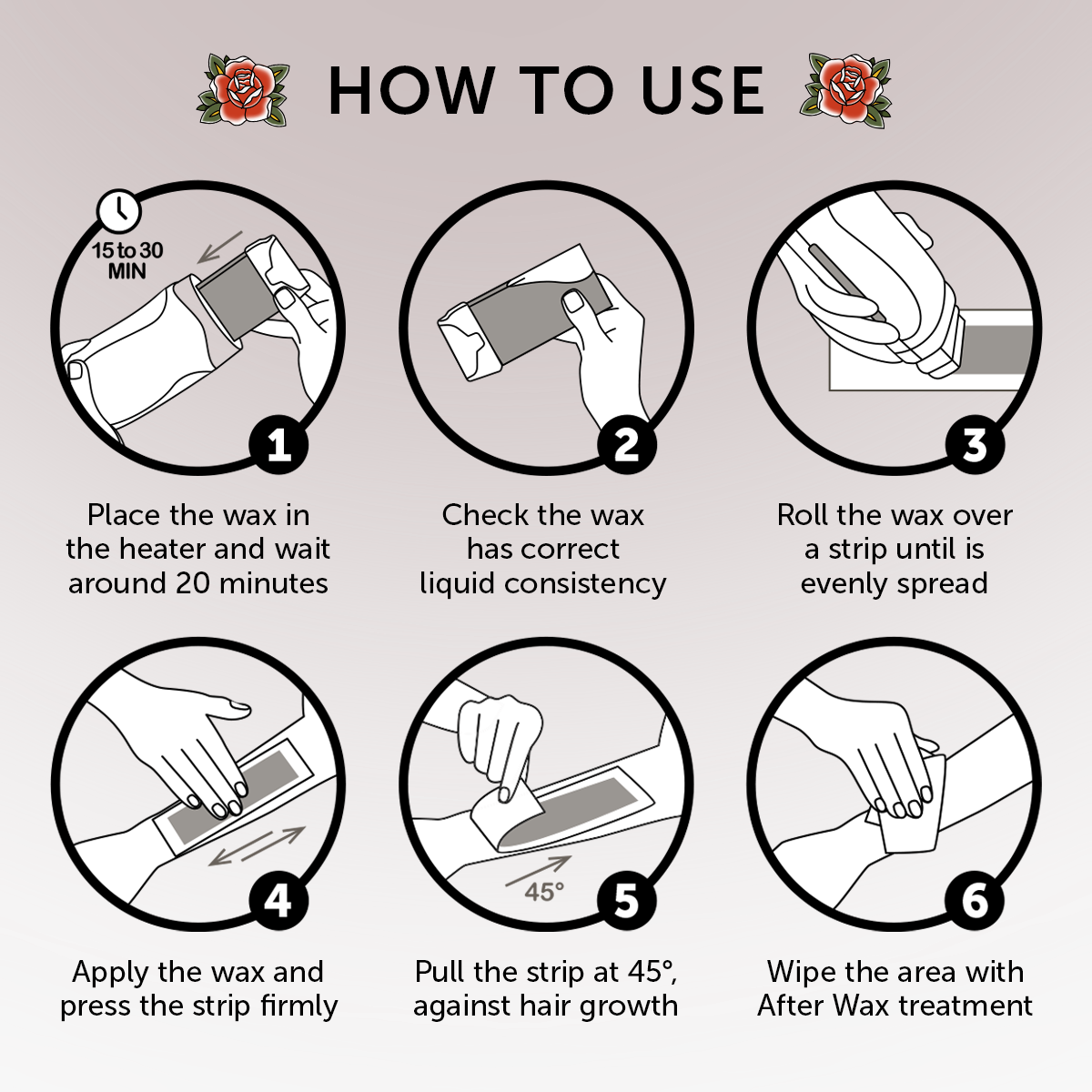 HOW TO USE

15 to 30 MIN

1

Place the wax in the heater and wait around 20 minutes

2

Check the wax has correct liquid consistency

3

Roll the wax over a strip until is evenly spread

4

Apply the wax and press the strip firmly

45°

5

Pull the strip at 45°, against hair growth

6

Wipe the area with After Wax treatment